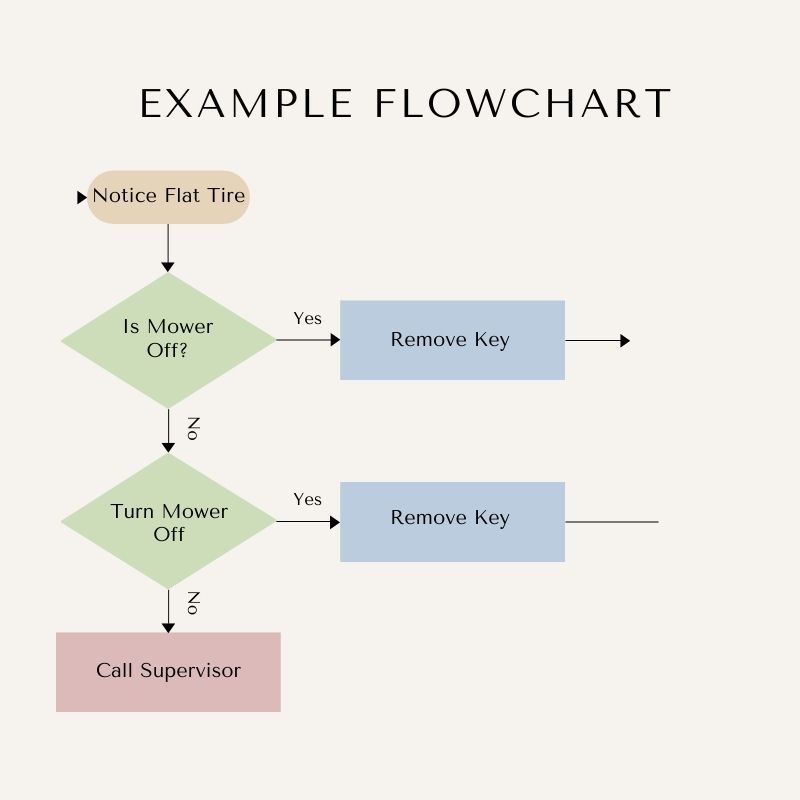 EXAMPLE FLOWCHART

Notice Flat Tire

Is Mower Off?

Yes

Remove Key

No

Turn Mower Off

Yes

Remove Key

No

Call Supervisor